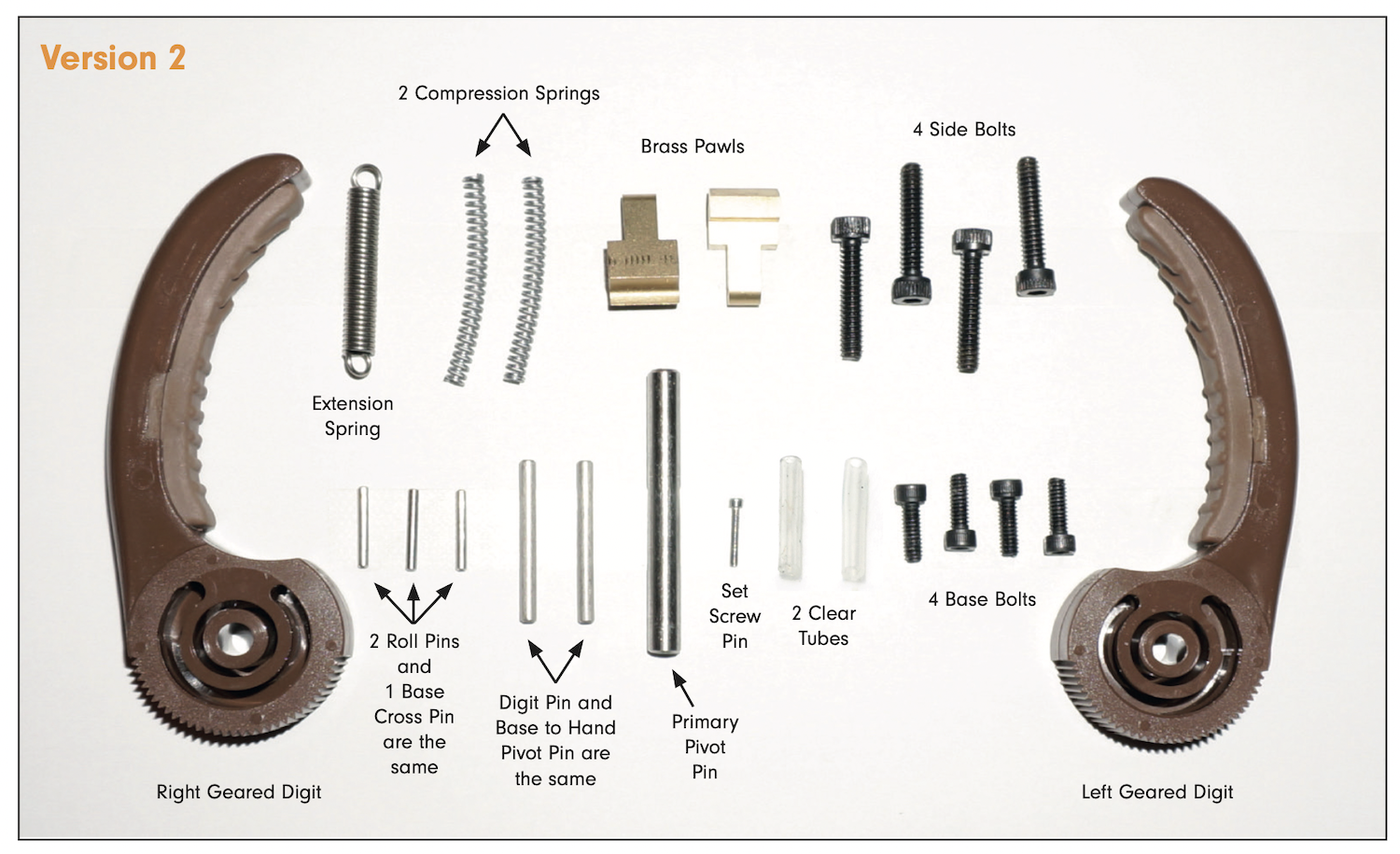 Version 2

2 Compression Springs

Brass Pawls

4 Side Bolts

Extension Spring

2 Roll Pins and 1 Base Cross Pin are the same

Digit Pin and Base to Hand Pivot Pin are the same

Primary Pivot Pin

Set Screw Pin

2 Clear Tubes

4 Base Bolts

Right Geared Digit

Left Geared Digit